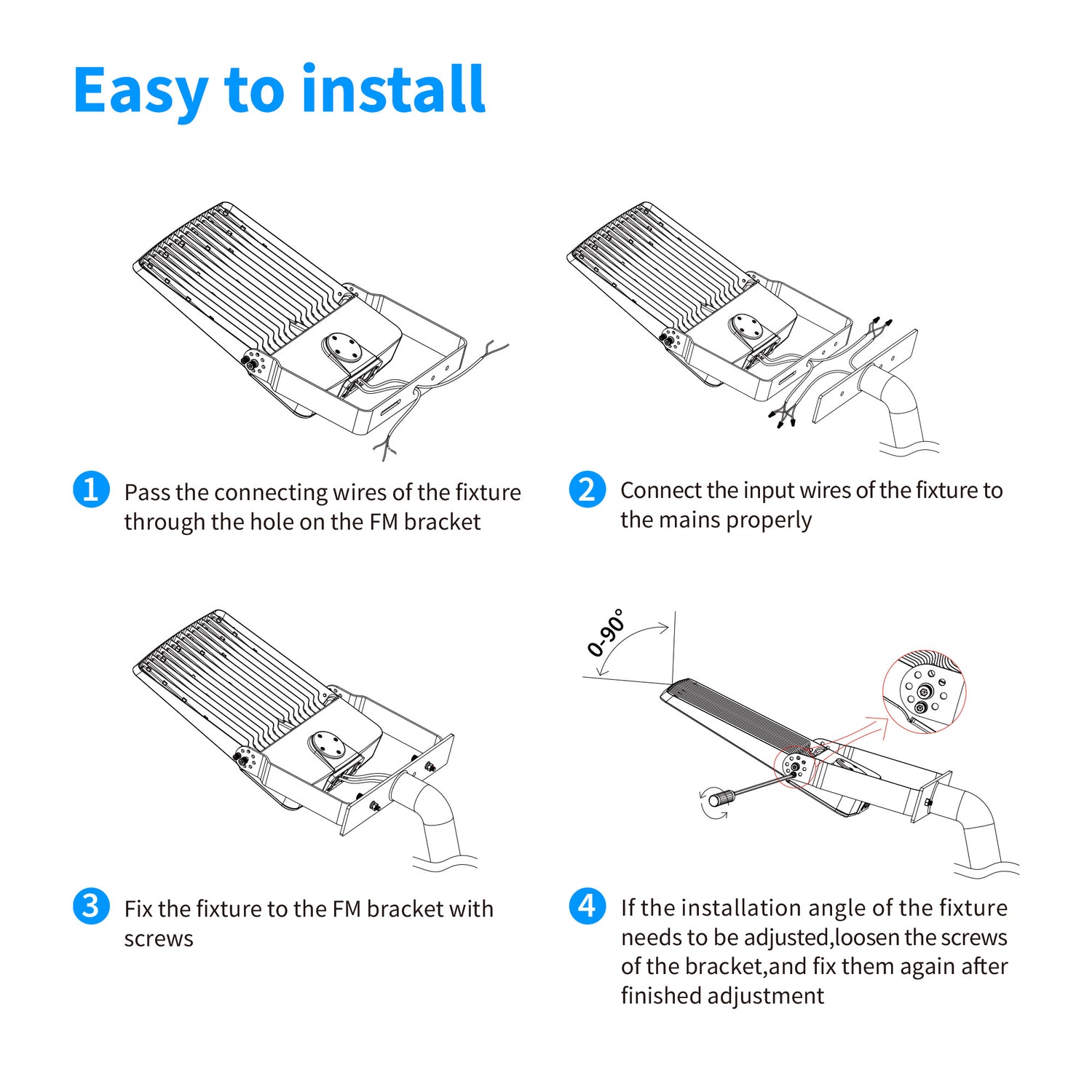 Easy to install

1 Pass the connecting wires of the fixture through the hole on the FM bracket

2 Connect the input wires of the fixture to the mains properly

3 Fix the fixture to the FM bracket with screws

0-90°

4 If the installation angle of the fixture needs to be adjusted,loosen the screws of the bracket,and fix them again after finished adjustment