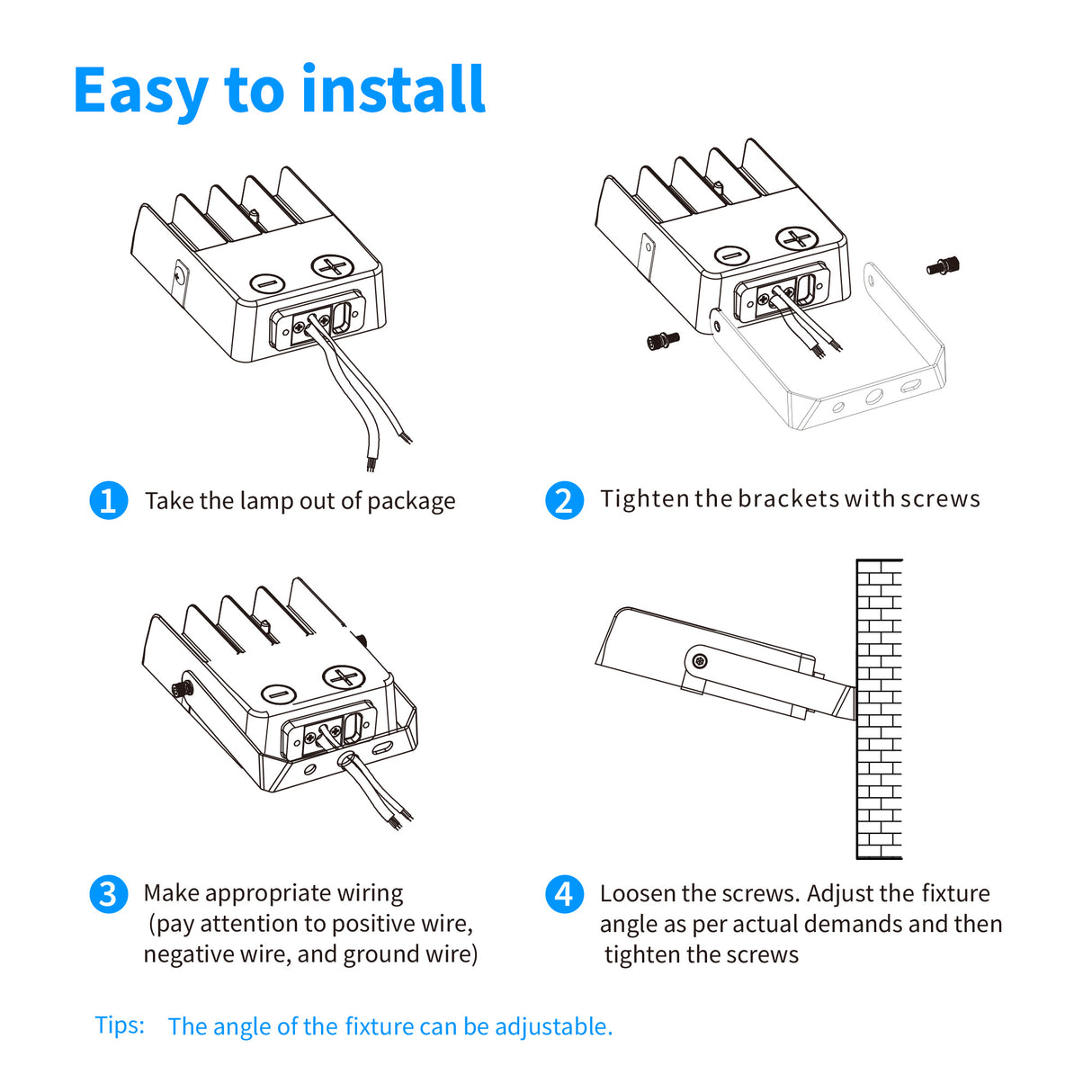 Easy to install

1 Take the lamp out of package

2 Tighten the brackets with screws

3 Make appropriate wiring (pay attention to positive wire, negative wire, and ground wire)

4 Loosen the screws. Adjust the fixture angle as per actual demands and then tighten the screws

Tips: The angle of the fixture can be adjustable.