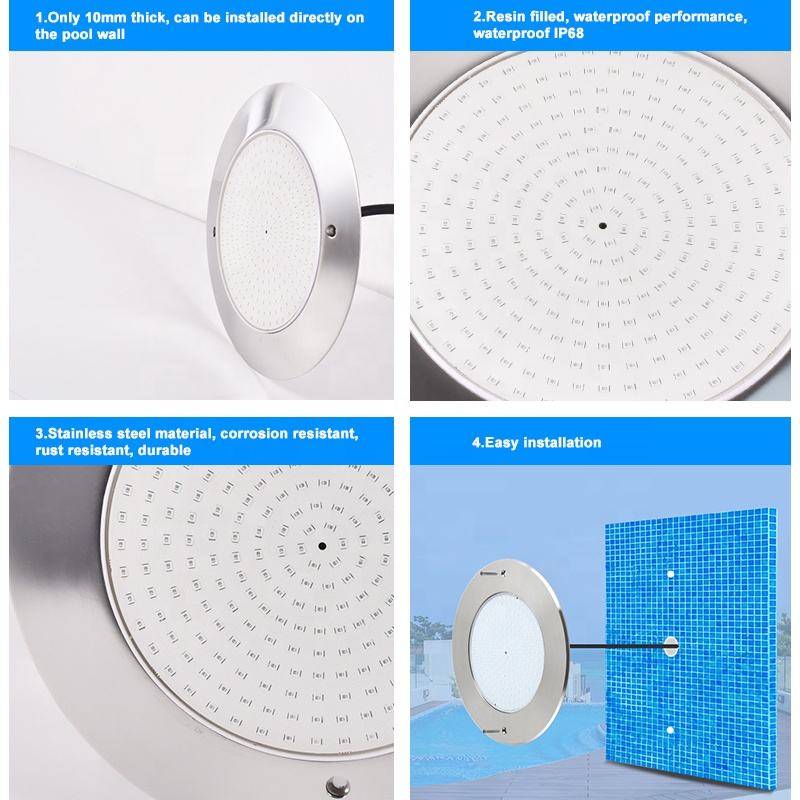 1.Only 10mm thick, can be installed directly on the pool wall

2.Resin filled, waterproof performance, waterproof IP68

3.Stainless steel material, corrosion resistant, rust resistant, durable

4.Easy installation