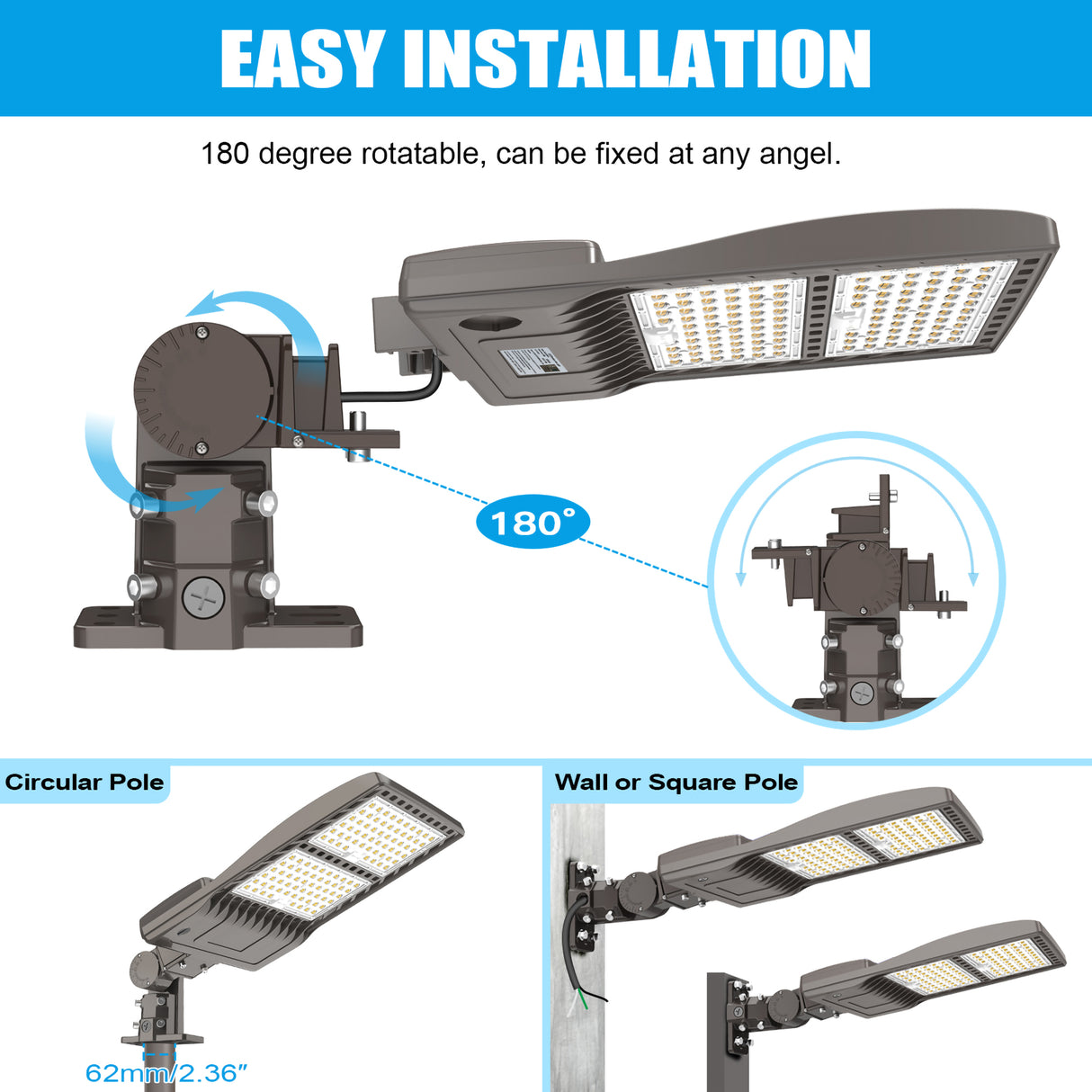 EASY INSTALLATION

180 degree rotatable, can be fixed at any angel.

180°

Circular Pole

62mm/2.36"

Wall or Square Pole